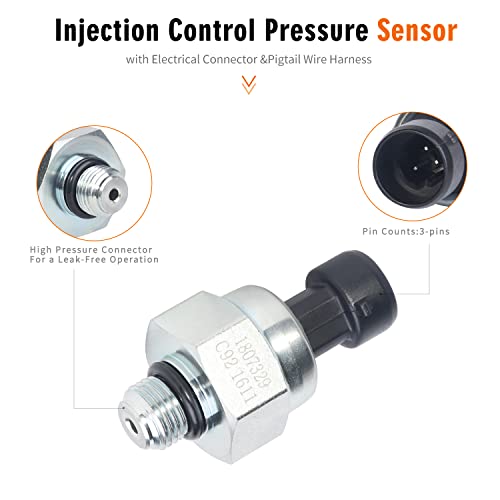 Injection Control Pressure Sensor

with Electrical Connector &Pigtail Wire Harness

High Pressure Connector
For a Leak-Free Operation

Pin Counts:3-pins

1807329
C92 1611