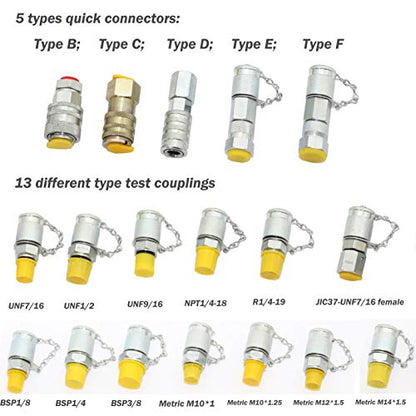 5 types quick connectors:

Type B; Type C; Type D; Type E; Type F

13 different type test couplings

UNF7/16 UNF1/2 UNF9/16 NPT1/4-18 R1/4-19 JIC37-UNF7/16 female

BSP1/8 BSP1/4 BSP3/8 Metric M10*1 Metric M10*1.25 Metric M12*1.5 Metric M14*1.5