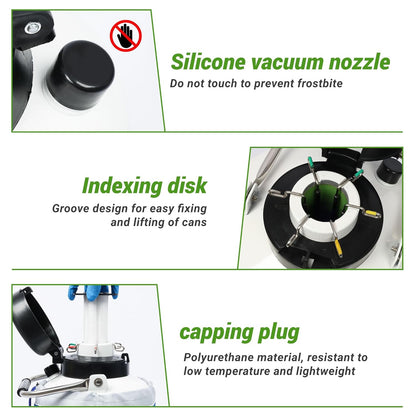 Silicone vacuum nozzle
Do not touch to prevent frostbite

Indexing disk
Groove design for easy fixing and lifting of cans

capping plug
Polyurethane material, resistant to low temperature and lightweight