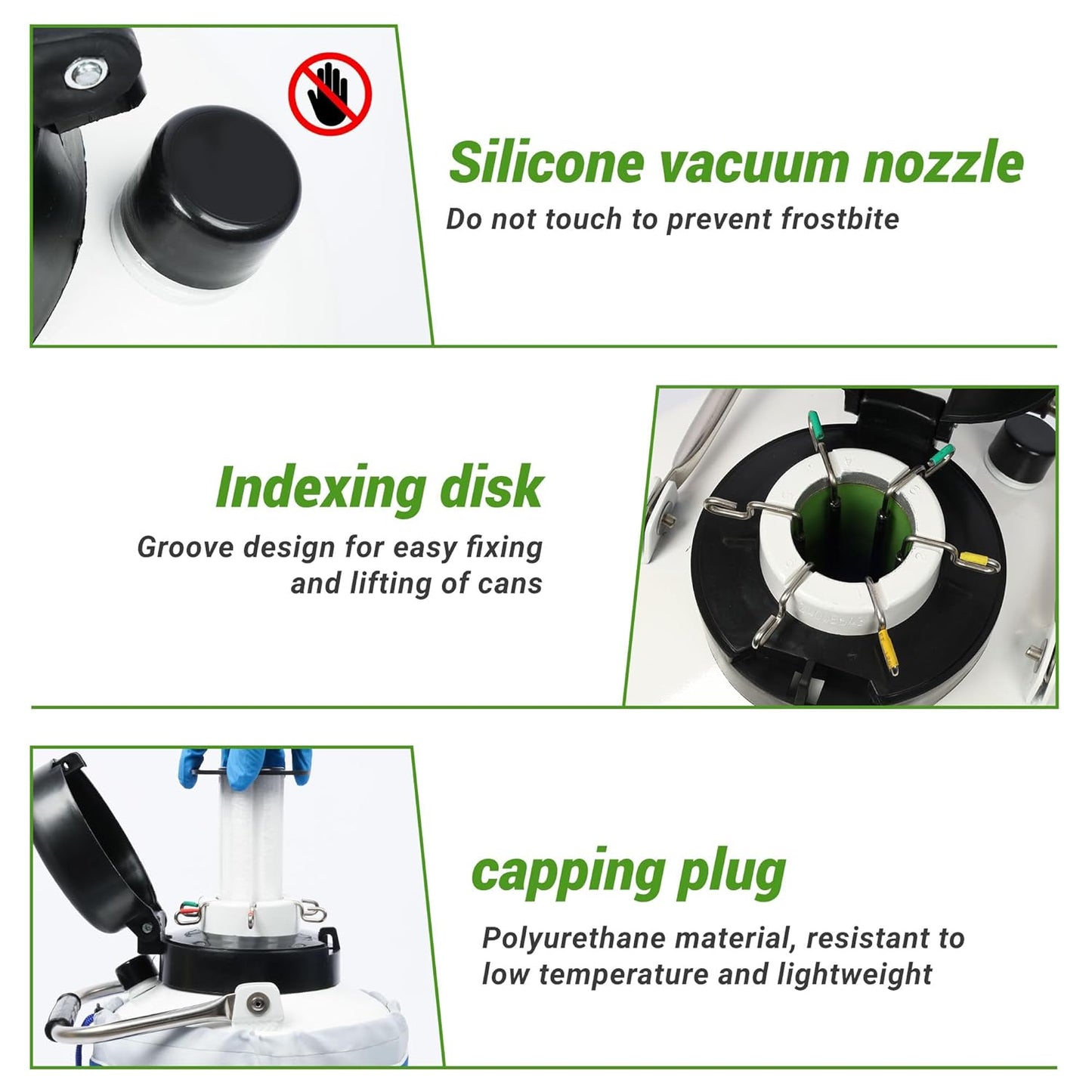 Silicone vacuum nozzle

Do not touch to prevent frostbite

Indexing disk

Groove design for easy fixing and lifting of cans

capping plug

Polyurethane material, resistant to low temperature and lightweight