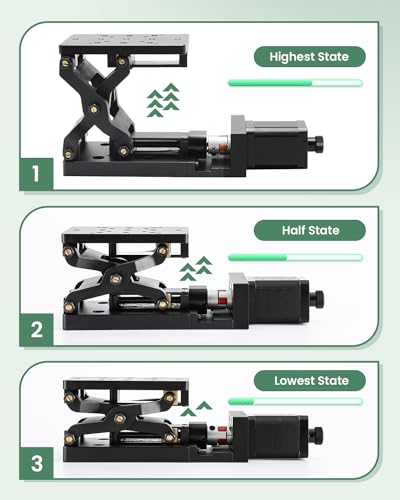 Highest State

1

Half State

2

Lowest State

3