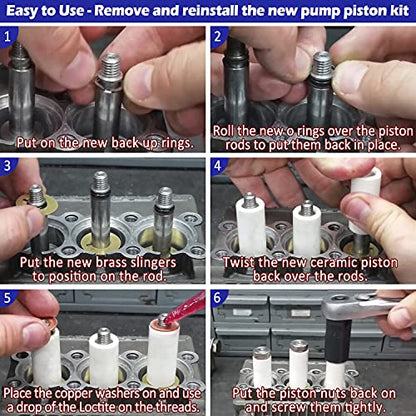 Easy to Use - Remove and reinstall the new pump piston kit

1
Put on the new back up rings.

2
Roll the new o rings over the piston rods to put them back in place.

3
Put the new brass slingers to position on the rod.

4
Twist the new ceramic piston back over the rods.

5
Place the copper washers on and use a drop of the Loctite on the threads.

6
Put the piston nuts back on and screw them tightly.