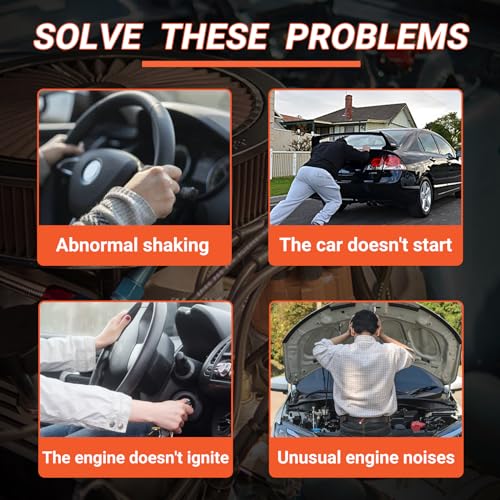 SOLVE THESE PROBLEMS

Abnormal shaking

The car doesn't start

The engine doesn't ignite

Unusual engine noises