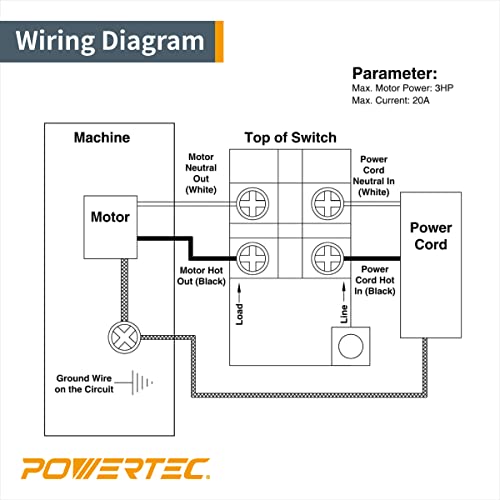 Wiring Diagram

Parameter:
Max. Motor Power: 3HP
Max. Current: 20A

Machine

Top of Switch

Motor Neutral Out (White)

Power Cord Neutral In (White)

Motor

Power Cord

Motor Hot Out (Black)

Power Cord Hot In (Black)

Load

Line

Ground Wire on the Circuit

POWERTEC.