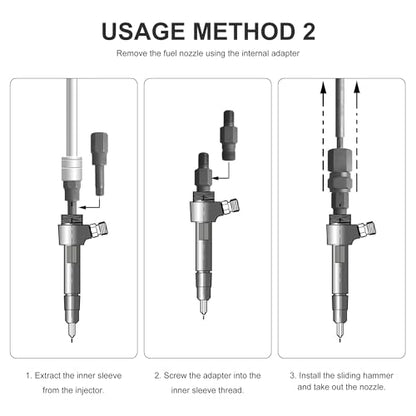 USAGE METHOD 2

Remove the fuel nozzle using the internal adapter

1. Extract the inner sleeve from the injector.

2. Screw the adapter into the inner sleeve thread.

3. Install the sliding hammer and take out the nozzle.