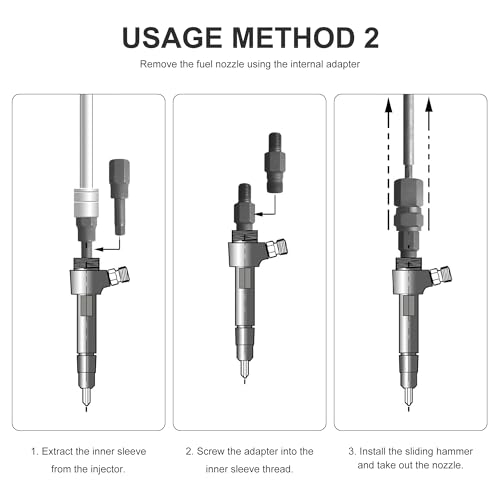 USAGE METHOD 2

Remove the fuel nozzle using the internal adapter

1. Extract the inner sleeve from the injector.

2. Screw the adapter into the inner sleeve thread.

3. Install the sliding hammer and take out the nozzle.