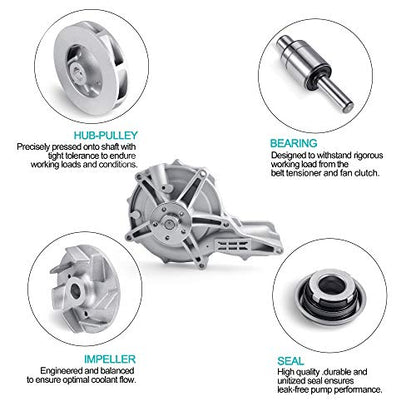 HUB-PULLEY
Precisely pressed onto shaft with tight tolerance to endure working loads and conditions.

BEARING
Designed to withstand rigorous working load from the belt tensioner and fan clutch.

IMPELLER
Engineered and balanced to ensure optimal coolant flow.

SEAL
High quality .durable and unitized seal ensures leak-free pump performance.