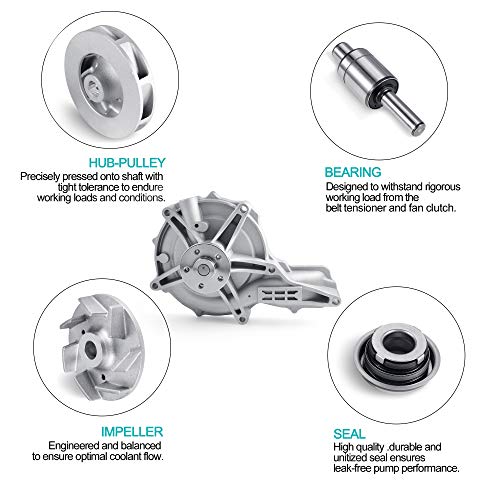 HUB-PULLEY
Precisely pressed onto shaft with tight tolerance to endure working loads and conditions.

BEARING
Designed to withstand rigorous working load from the belt tensioner and fan clutch.

IMPELLER
Engineered and balanced to ensure optimal coolant flow.

SEAL
High quality .durable and unitized seal ensures leak-free pump performance.