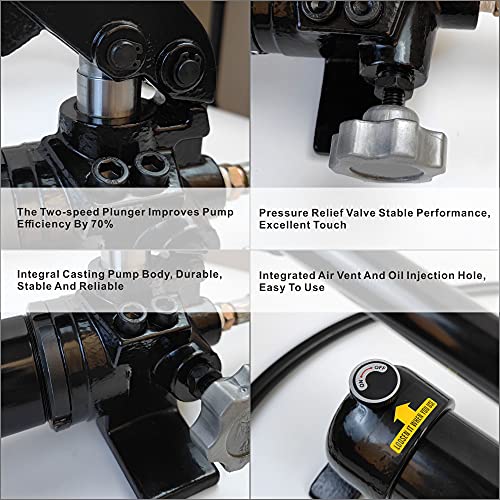 The Two-speed Plunger Improves Pump Efficiency By 70%

Pressure Relief Valve Stable Performance, Excellent Touch

Integral Casting Pump Body, Durable, Stable And Reliable

Integrated Air Vent And Oil Injection Hole, Easy To Use

ON OFF

LOOSEN IT WHEN YOU USE