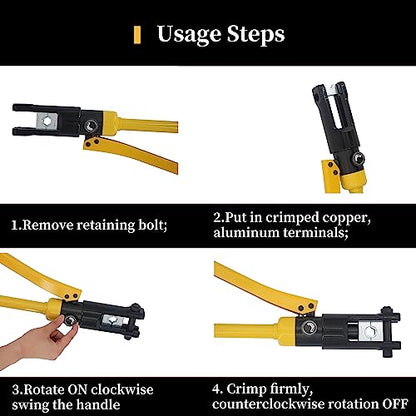 Usage Steps

1.Remove retaining bolt;

2.Put in crimped copper, aluminum terminals;

3.Rotate ON clockwise swing the handle

4. Crimp firmly, counterclockwise rotation OFF