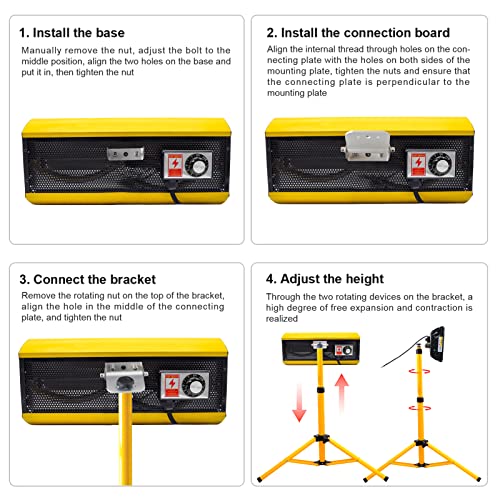 1. Install the base

Manually remove the nut, adjust the bolt to the middle position, align the two holes on the base and put it in, then tighten the nut

2. Install the connection board

Align the internal thread through holes on the connecting plate with the holes on both sides of the mounting plate, tighten the nuts and ensure that the connecting plate is perpendicular to the mounting plate

3. Connect the bracket

Remove the rotating nut on the top of the bracket, align the hole in the middle of the connecting plate, and tighten the nut

4. Adjust the height

Through the two rotating devices on the bracket, a high degree of free expansion and contraction is realized