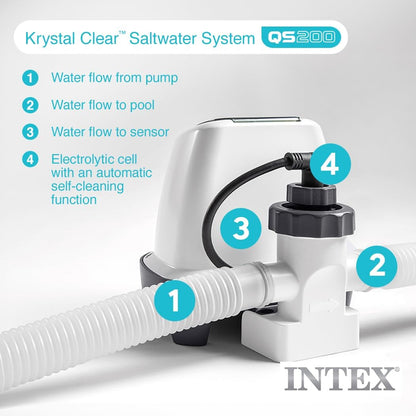 Krystal Clear™ Saltwater System QS200

1 Water flow from pump

2 Water flow to pool

3 Water flow to sensor

4 Electrolytic cell with an automatic self-cleaning function

4

3

2

1

INTEX®