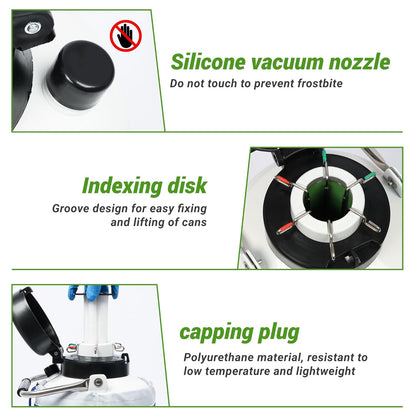 Silicone vacuum nozzle
Do not touch to prevent frostbite

Indexing disk
Groove design for easy fixing and lifting of cans

capping plug
Polyurethane material, resistant to low temperature and lightweight