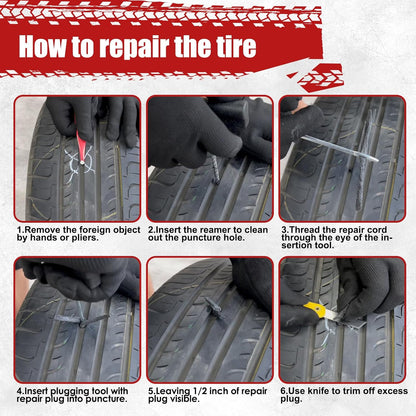 How to repair the tire

1.Remove the foreign object by hands or pliers.

2.Insert the reamer to clean out the puncture hole.

3.Thread the repair cord through the eye of the insertion tool.

4.Insert plugging tool with repair plug into puncture.

5.Leaving 1/2 inch of repair plug visible.

6.Use knife to trim off excess plug.