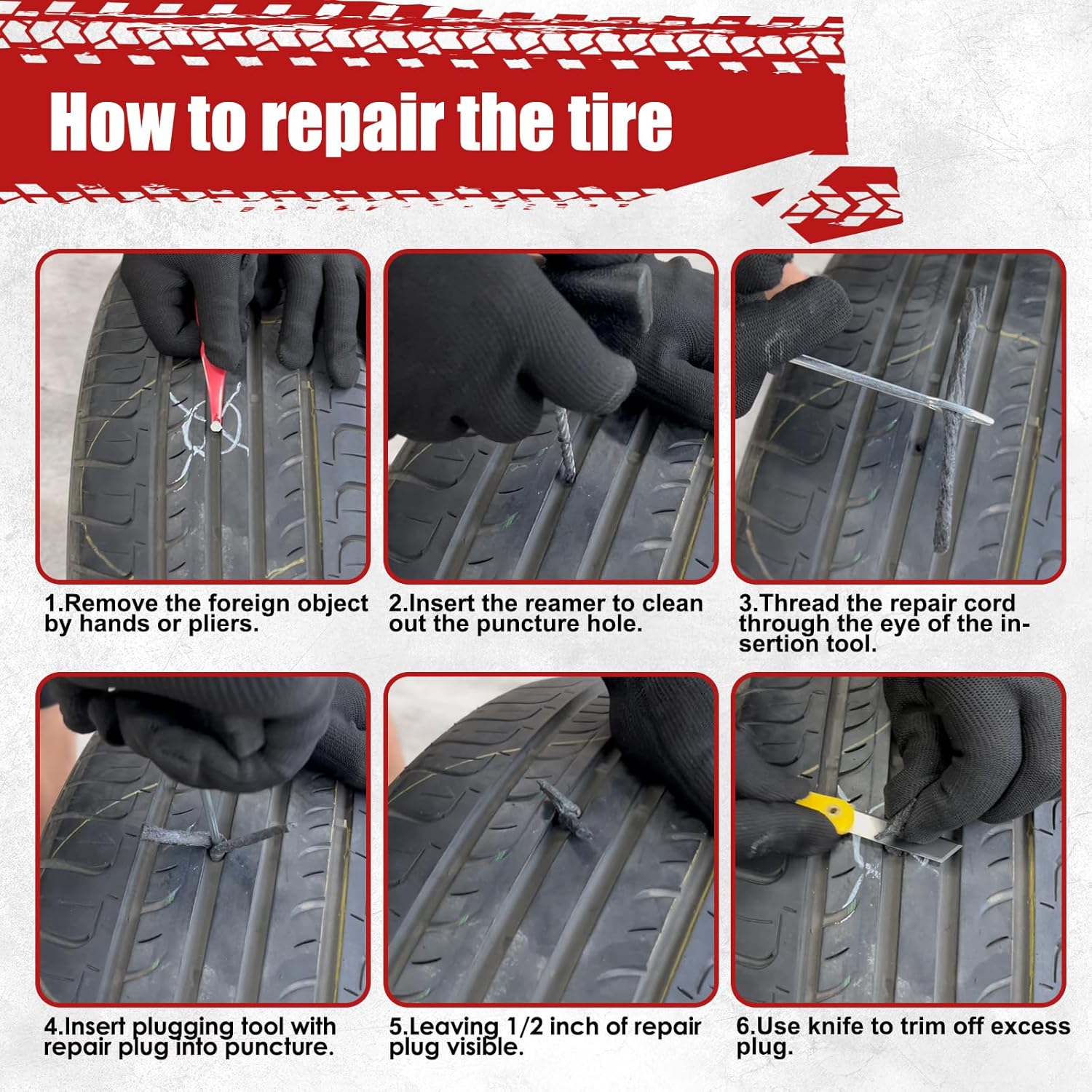 How to repair the tire

1.Remove the foreign object by hands or pliers.

2.Insert the reamer to clean out the puncture hole.

3.Thread the repair cord through the eye of the insertion tool.

4.Insert plugging tool with repair plug into puncture.

5.Leaving 1/2 inch of repair plug visible.

6.Use knife to trim off excess plug.