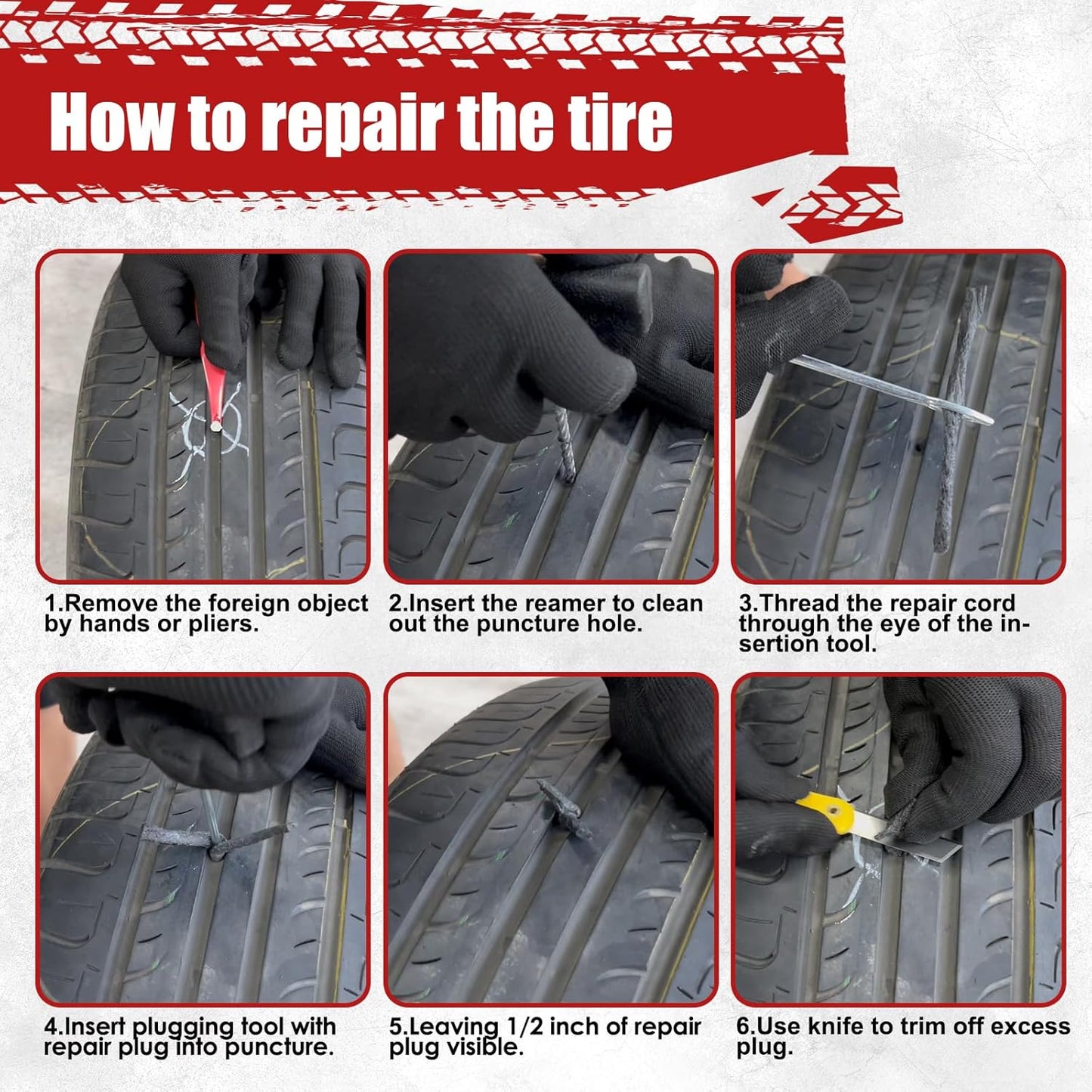 How to repair the tire

1.Remove the foreign object by hands or pliers.

2.Insert the reamer to clean out the puncture hole.

3.Thread the repair cord through the eye of the insertion tool.

4.Insert plugging tool with repair plug into puncture.

5.Leaving 1/2 inch of repair plug visible.

6.Use knife to trim off excess plug.