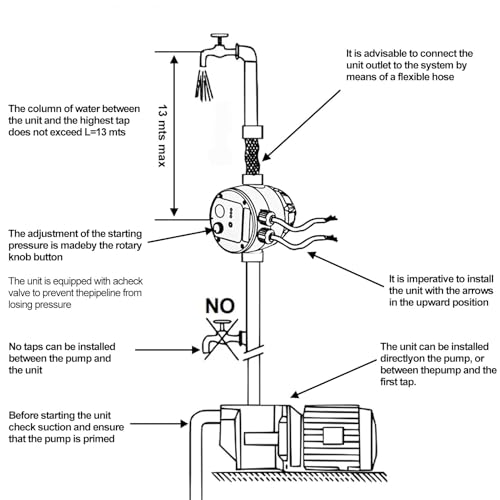 It is advisable to connect the unit outlet to the system by means of a flexible hose

The column of water between the unit and the highest tap does not exceed L=13 mts

13 mts max

The adjustment of the starting pressure is madeby the rotary knob button

The unit is equipped with acheck valve to prevent thepipeline from losing pressure

It is imperative to install the unit with the arrows in the upward position

NO

No taps can be installed between the pump and the unit

The unit can be installed directlyon the pump, or between thepump and the first tap.

Before starting the unit check suction and ensure that the pump is primed