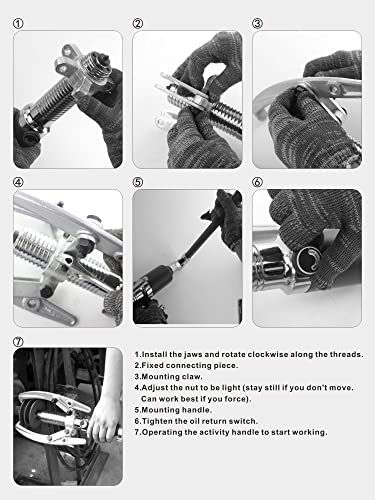 ①

②

③

④

⑤

⑥

⑦

1.Install the jaws and rotate clockwise along the threads.
2.Fixed connecting piece.
3.Mounting claw.
4.Adjust the nut to be light (stay still if you don't move. Can work best if you force).
5.Mounting handle.
6.Tighten the oil return switch.
7.Operating the activity handle to start working.