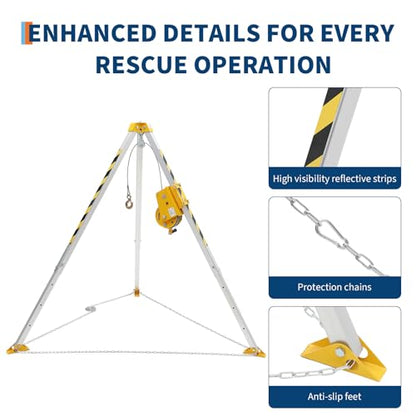 ENHANCED DETAILS FOR EVERY RESCUE OPERATION

High visibility reflective strips

Protection chains

Anti-slip feet