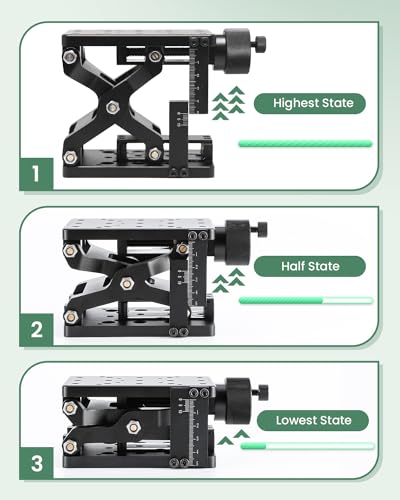 Highest State

1

Half State

2

Lowest State

3