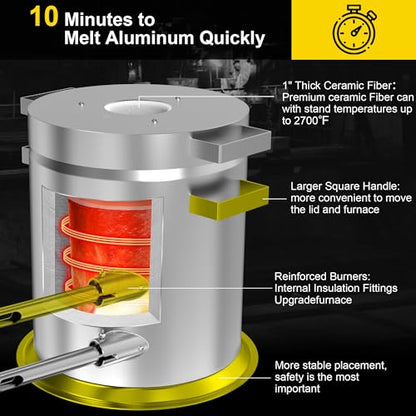 10 Minutes to Melt Aluminum Quickly

1" Thick Ceramic Fiber: Premium ceramic Fiber can with stand temperatures up to 2700°F

Larger Square Handle: more convenient to move the lid and furnace

Reinforced Burners: Internal Insulation Fittings Upgradefurnace

More stable placement, safety is the most important