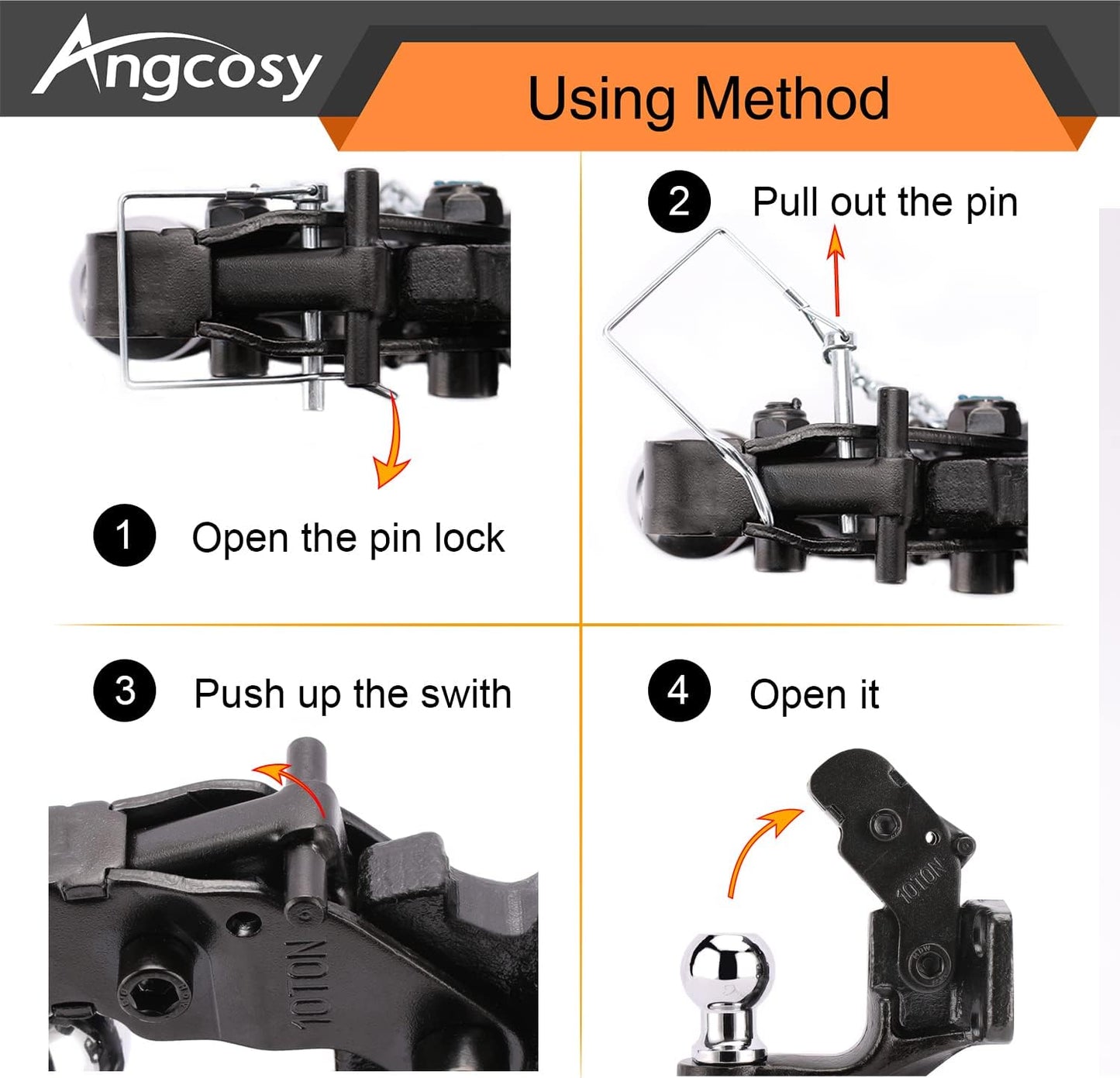 Angcosy

Using Method

1 Open the pin lock

2 Pull out the pin

3 Push up the swith

10TON

4 Open it

10TON