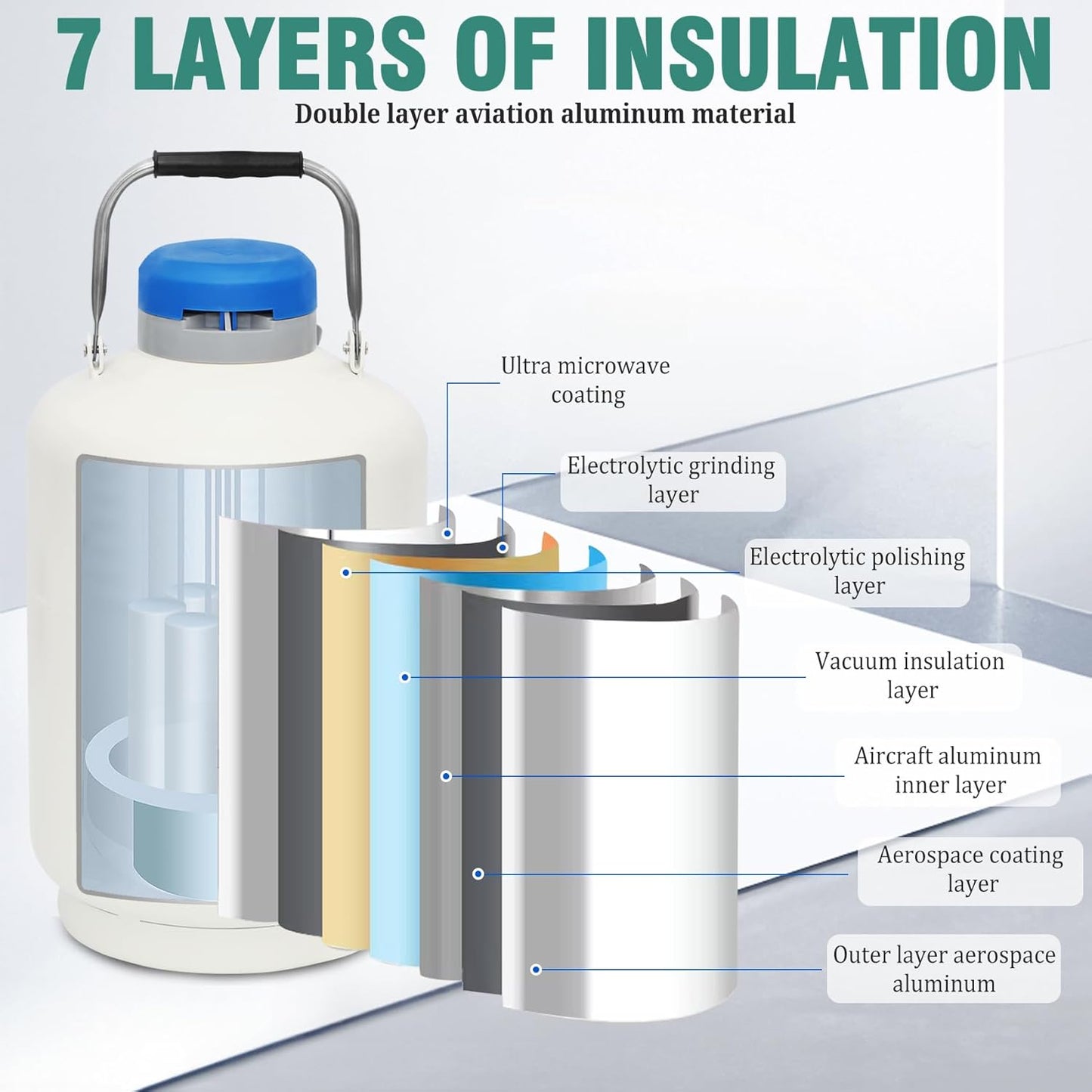 7 LAYERS OF INSULATION

Double layer aviation aluminum material

Ultra microwave coating

Electrolytic grinding layer

Electrolytic polishing layer

Vacuum insulation layer

Aircraft aluminum inner layer

Aerospace coating layer

Outer layer aerospace aluminum