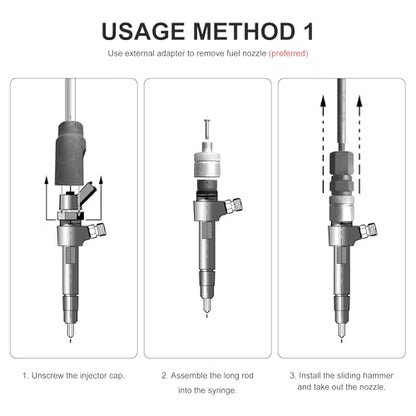 USAGE METHOD 1

Use external adapter to remove fuel nozzle (preferred)

1. Unscrew the injector cap.

2. Assemble the long rod into the syringe.

3. Install the sliding hammer and take out the nozzle.