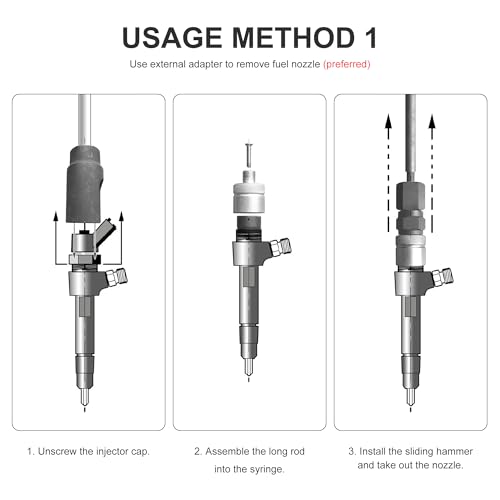 USAGE METHOD 1

Use external adapter to remove fuel nozzle (preferred)

1. Unscrew the injector cap.

2. Assemble the long rod into the syringe.

3. Install the sliding hammer and take out the nozzle.