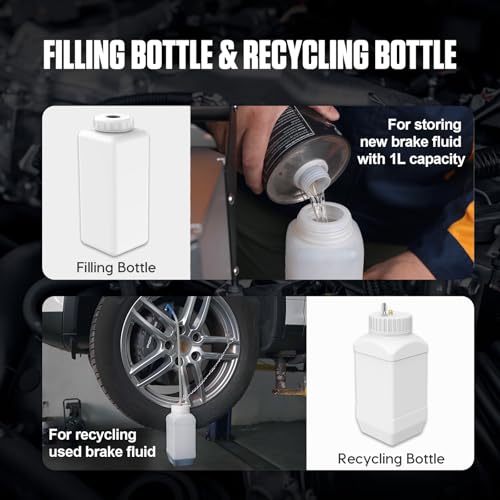 FILLING BOTTLE & RECYCLING BOTTLE

Filling Bottle

For storing new brake fluid with 1L capacity

For recycling used brake fluid

Recycling Bottle