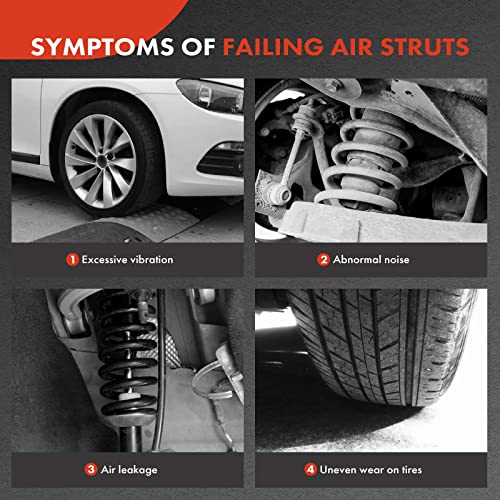 SYMPTOMS OF FAILING AIR STRUTS

1 Excessive vibration

2 Abnormal noise

3 Air leakage

4 Uneven wear on tires