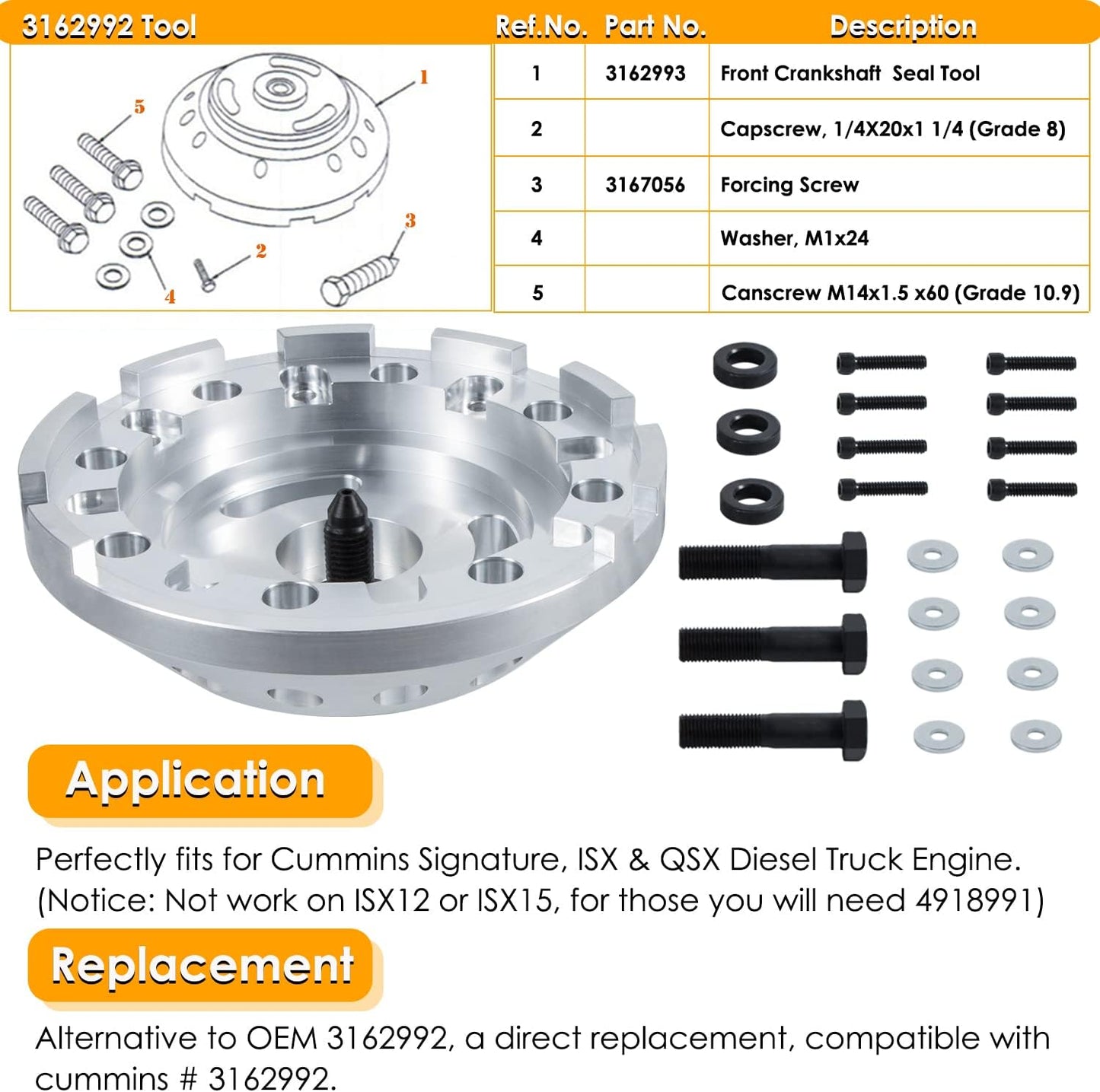 3162992 Tool

1
5
3
2
4

| Ref.No. | Part No. | Description |
|---|---|---|
| 1 | 3162993 | Front Crankshaft Seal Tool |
| 2 | | Capscrew, 1/4X20x1 1/4 (Grade 8) |
| 3 | 3167056 | Forcing Screw |
| 4 | | Washer, M1x24 |
| 5 | | Canscrew M14x1.5 x60 (Grade 10.9) |

Application

Perfectly fits for Cummins Signature, ISX & QSX Diesel Truck Engine. (Notice: Not work on ISX12 or ISX15, for those you will need 4918991)

Replacement

Alternative to OEM 3162992, a direct replacement, compatible with cummins # 3162992.