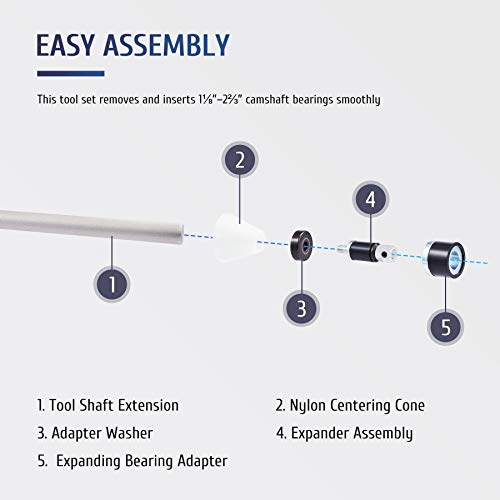 EASY ASSEMBLY

This tool set removes and inserts 1⅛"–2⅔" camshaft bearings smoothly

2

4

1

3

5

1. Tool Shaft Extension

2. Nylon Centering Cone

3. Adapter Washer

4. Expander Assembly

5. Expanding Bearing Adapter