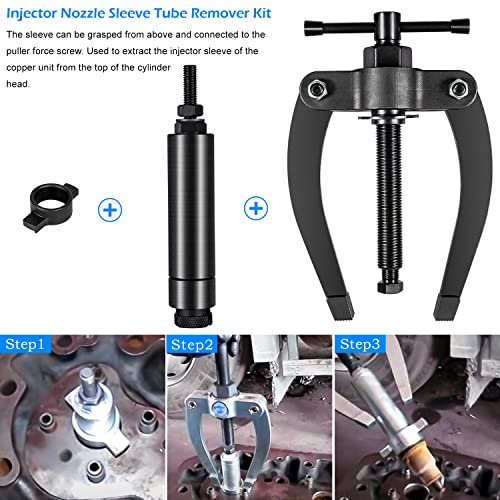 Injector Nozzle Sleeve Tube Remover Kit

The sleeve can be grasped from above and connected to the puller force screw. Used to extract the injector sleeve of the copper unit from the top of the cylinder head.

Step1

Step2

Step3