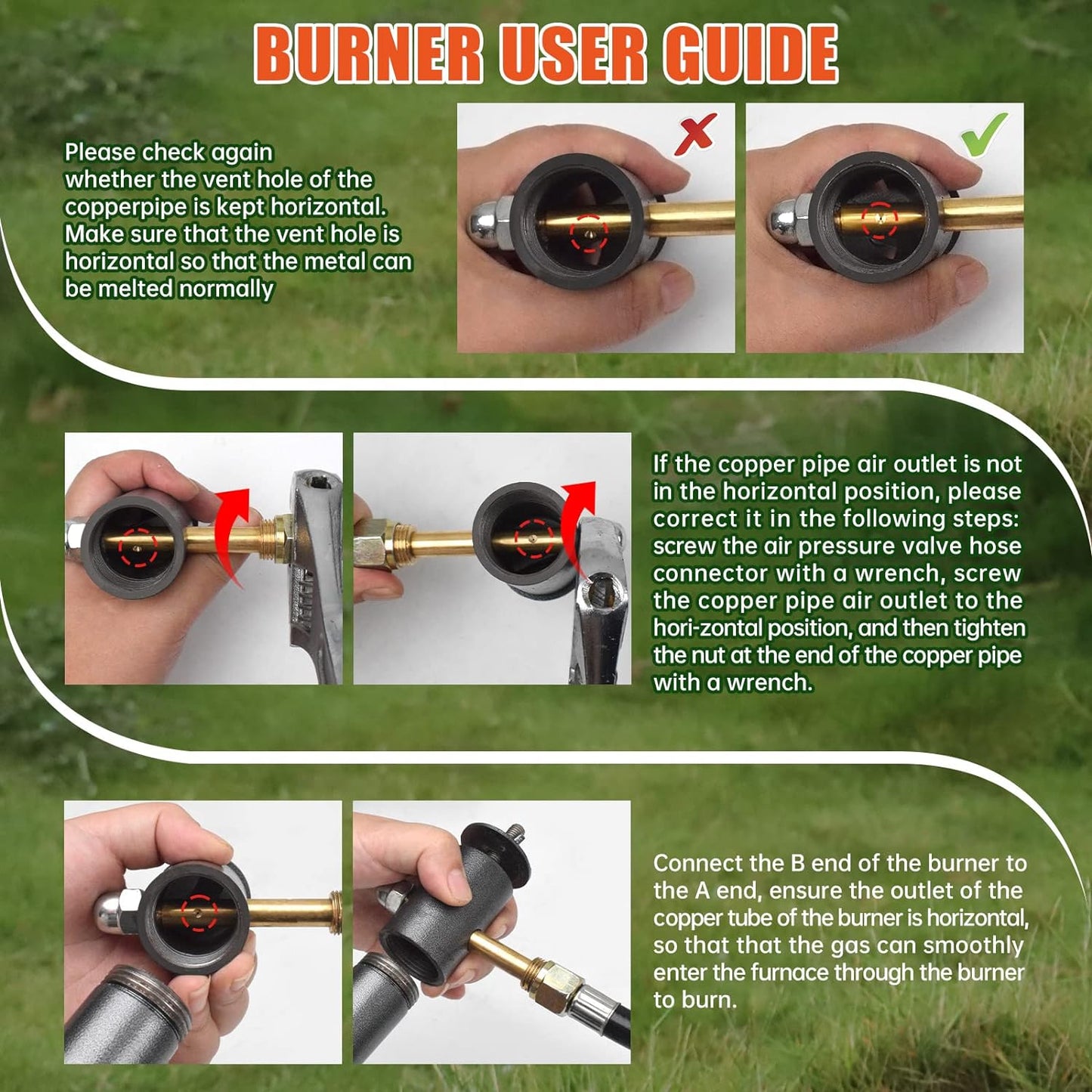 BURNER USER GUIDE

Please check again whether the vent hole of the copperpipe is kept horizontal. Make sure that the vent hole is horizontal so that the metal can be melted normally

If the copper pipe air outlet is not in the horizontal position, please correct it in the following steps: screw the air pressure valve hose connector with a wrench, screw the copper pipe air outlet to the hori-zontal position, and then tighten the nut at the end of the copper pipe with a wrench.

Connect the B end of the burner to the A end, ensure the outlet of the copper tube of the burner is horizontal, so that that the gas can smoothly enter the furnace through the burner to burn.