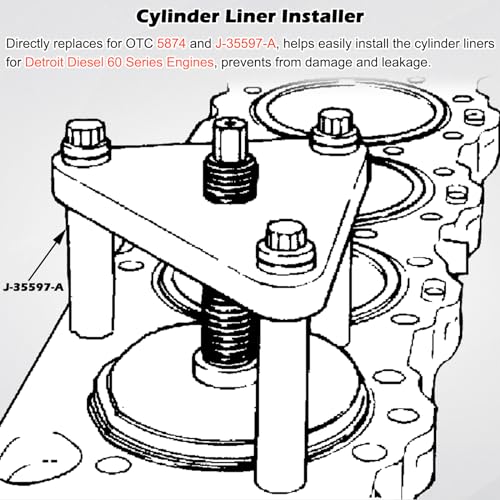 Cylinder Liner Installer

Directly replaces for OTC 5874 and J-35597-A, helps easily install the cylinder liners for Detroit Diesel 60 Series Engines, prevents from damage and leakage.

J-35597-A