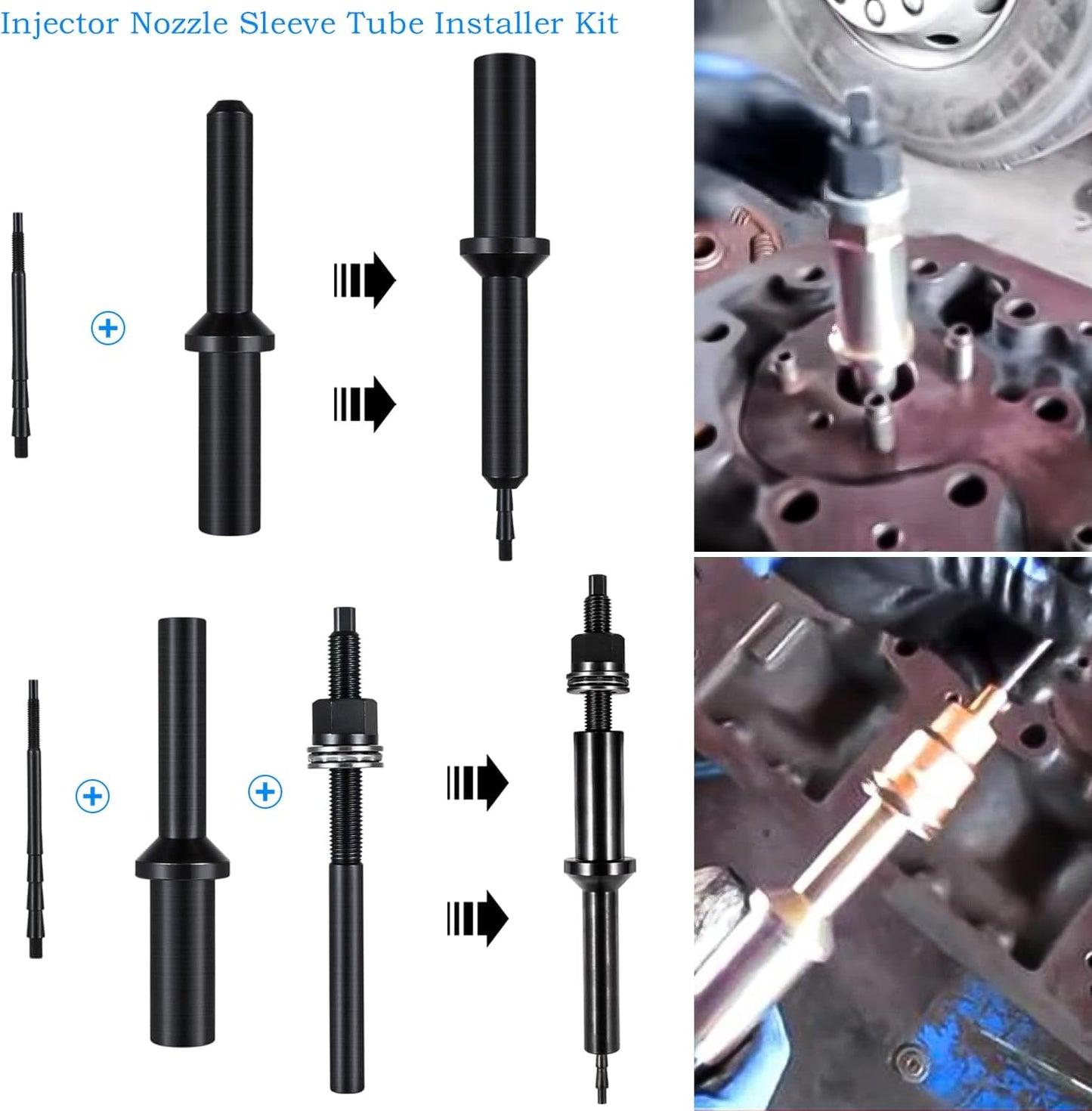 Injector Nozzle Sleeve Tube Installer Kit