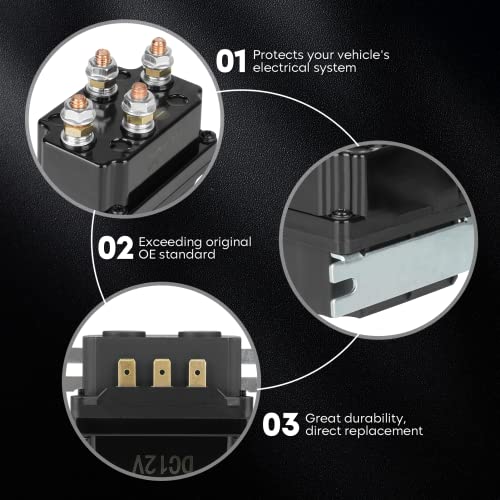 01 Protects your vehicle's electrical system

02 Exceeding original OE standard

03 Great durability, direct replacement

DC12V