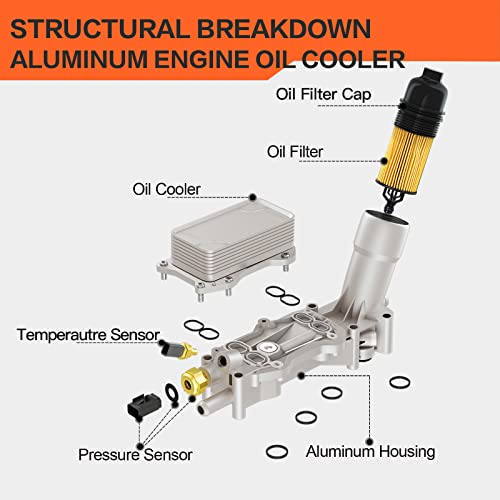 STRUCTURAL BREAKDOWN
ALUMINUM ENGINE OIL COOLER

Oil Filter Cap

Oil Filter

Oil Cooler

Temperautre Sensor

Pressure Sensor

Aluminum Housing