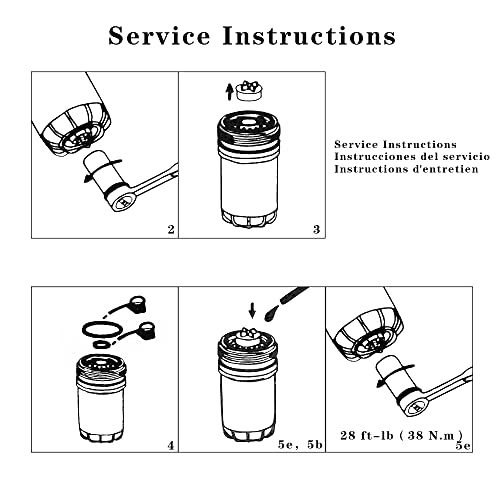 Service Instructions

2

3

Service Instructions
Instrucciones del servicio
Instructions d'entretien

4

5e, 5b

28 ft-lb ( 38 N.m )
5e