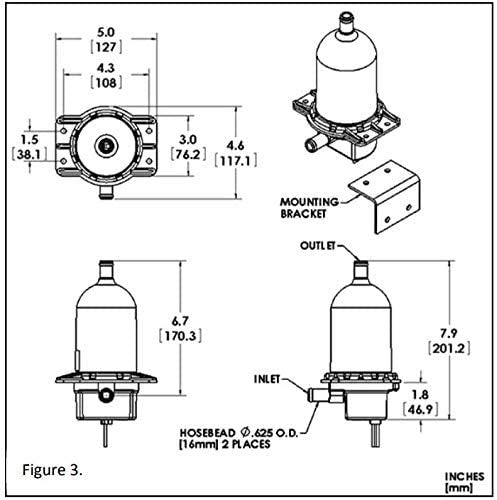 5.0
[127]

4.3
[108]

1.5
[38.1]

3.0
[76.2]

4.6
[117.1]

MOUNTING
BRACKET

OUTLET

6.7
[170.3]

7.9
[201.2]

INLET

1.8
[46.9]

HOSEBEAD $\varnothing$.625 O.D.
[16mm] 2 PLACES

Figure 3.

INCHES
[mm]