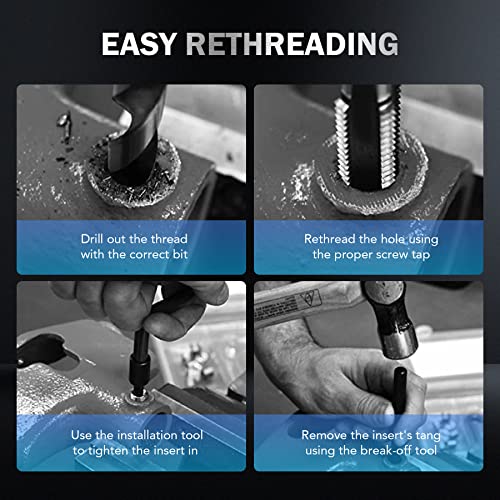 EASY RETHREADING

Drill out the thread with the correct bit

Rethread the hole using the proper screw tap

Use the installation tool to tighten the insert in

Remove the insert's tang using the break-off tool