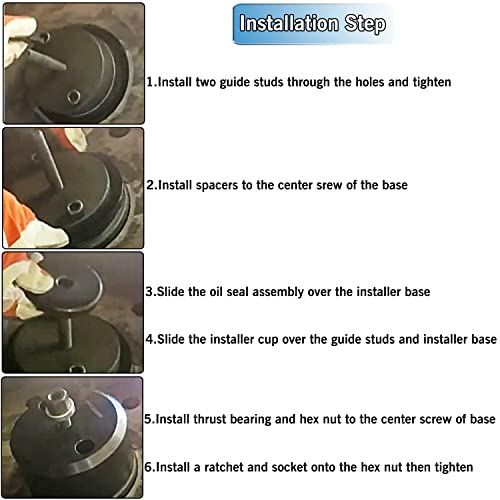 Installation Step

1.Install two guide studs through the holes and tighten

2.Install spacers to the center srew of the base

3.Slide the oil seal assembly over the installer base

4.Slide the installer cup over the guide studs and installer base

5.Install thrust bearing and hex nut to the center screw of base

6.Install a ratchet and socket onto the hex nut then tighten