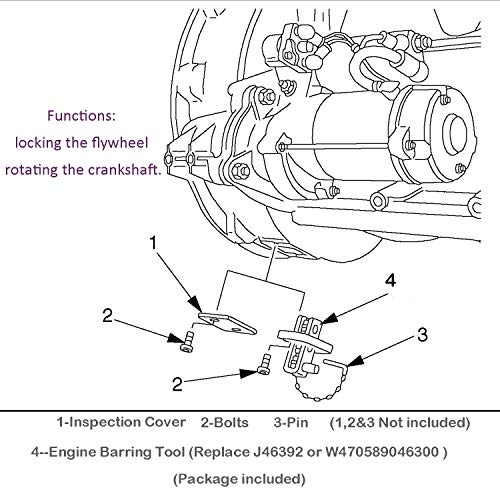 Functions:
locking the flywheel
rotating the crankshaft.

1

4

2

3

2

1-Inspection Cover 2-Bolts 3-Pin (1,2&3 Not included)

4--Engine Barring Tool (Replace J46392 or W470589046300 )

(Package included)