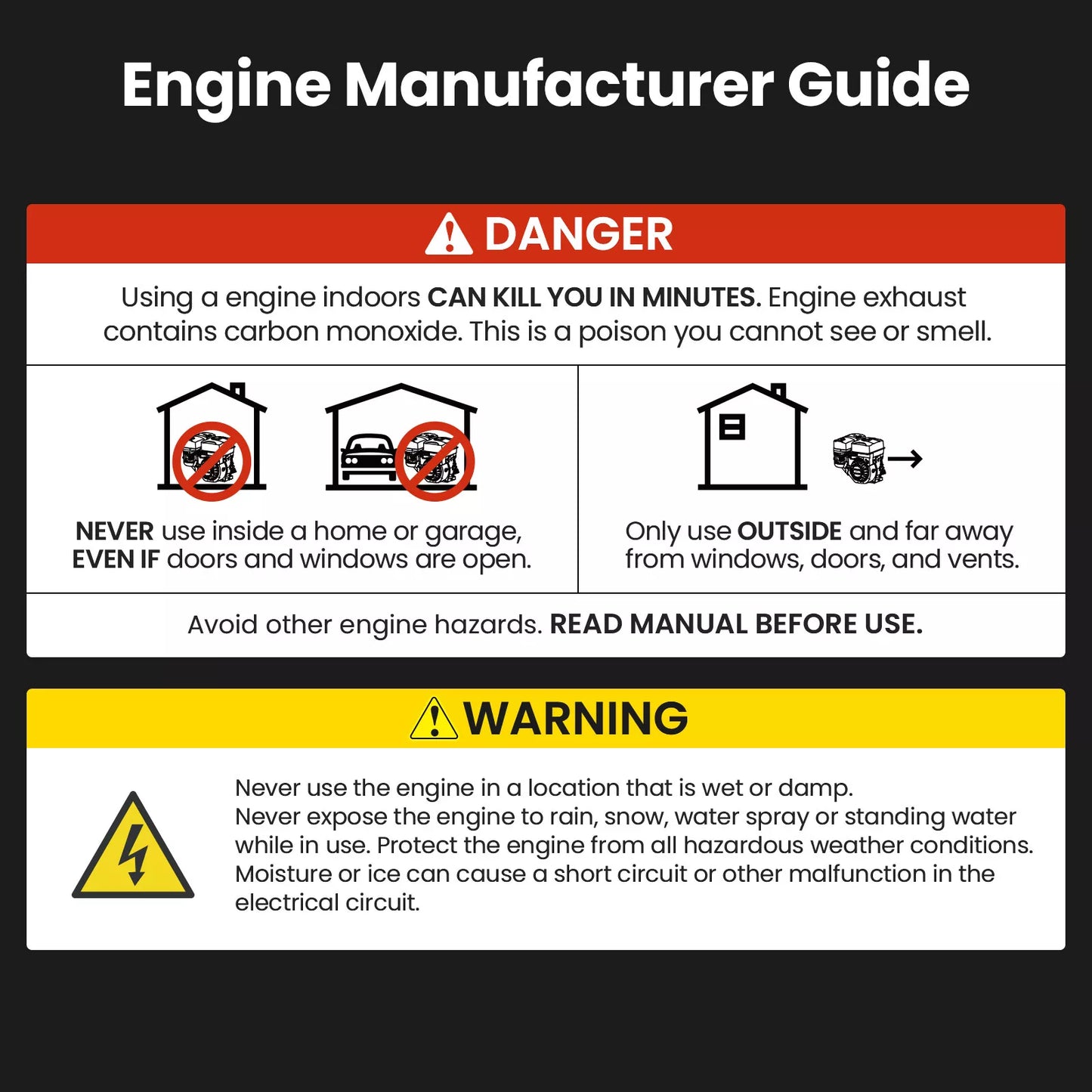 Engine Manufacturer Guide

DANGER

Using a engine indoors CAN KILL YOU IN MINUTES. Engine exhaust contains carbon monoxide. This is a poison you cannot see or smell.

NEVER use inside a home or garage, EVEN IF doors and windows are open.

Only use OUTSIDE and far away from windows, doors, and vents.

Avoid other engine hazards. READ MANUAL BEFORE USE.

WARNING

Never use the engine in a location that is wet or damp.
Never expose the engine to rain, snow, water spray or standing water while in use. Protect the engine from all hazardous weather conditions. Moisture or ice can cause a short circuit or other malfunction in the electrical circuit.