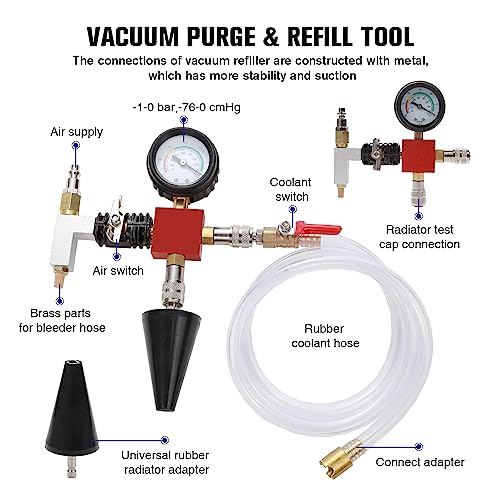 VACUUM PURGE & REFILL TOOL

The connections of vacuum refiller are constructed with metal, which has more stability and suction

-1-0 bar,-76-0 cmHg

Air supply

Coolant switch

Radiator test cap connection

Air switch

Brass parts for bleeder hose

Rubber coolant hose

Universal rubber radiator adapter

Connect adapter