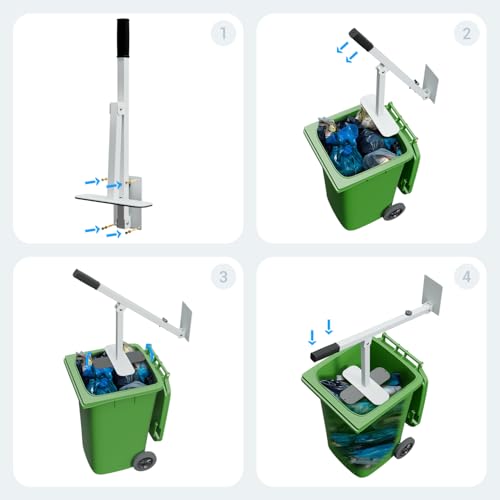 1

2

3

4