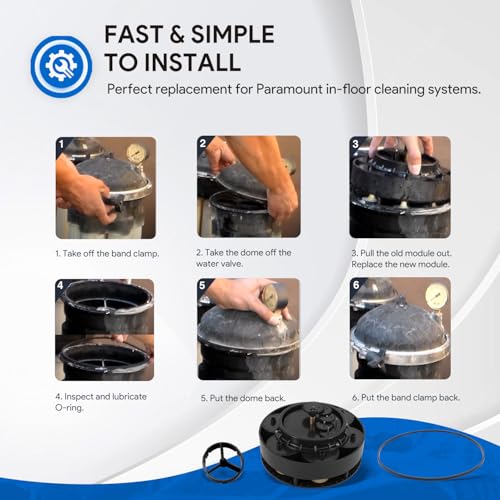 FAST & SIMPLE TO INSTALL

Perfect replacement for Paramount in-floor cleaning systems.

1

1. Take off the band clamp.

2

2. Take the dome off the water valve.

3

3. Pull the old module out. Replace the new module.

4

4. Inspect and lubricate O-ring.

5

5. Put the dome back.

6

6. Put the band clamp back.