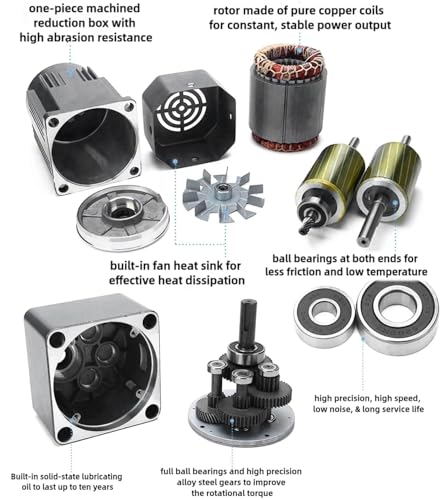 one-piece machined reduction box with high abrasion resistance

rotor made of pure copper coils for constant, stable power output

built-in fan heat sink for effective heat dissipation

ball bearings at both ends for less friction and low temperature

high precision, high speed, low noise, & long service life

Built-in solid-state lubricating oil to last up to ten years

full ball bearings and high precision alloy steel gears to improve the rotational torque